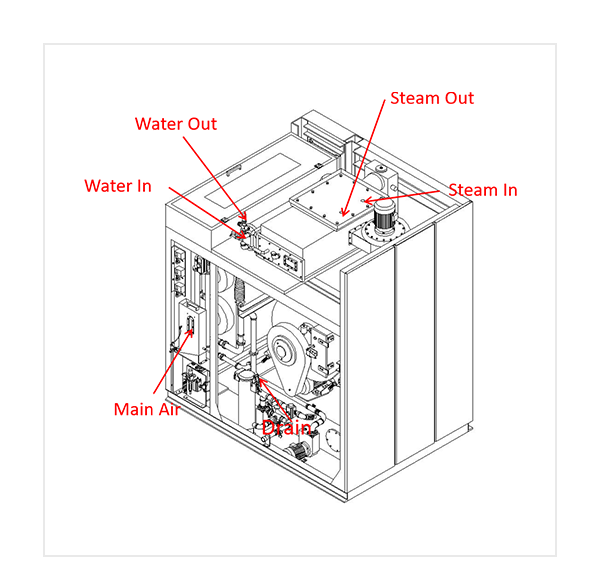 Steam Out

Water Out

Water In

Steam In

Main Air

Drain